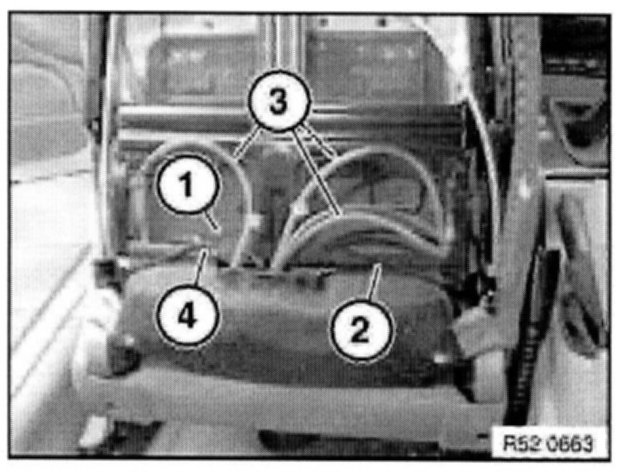 3
1
4
2
R52 0663