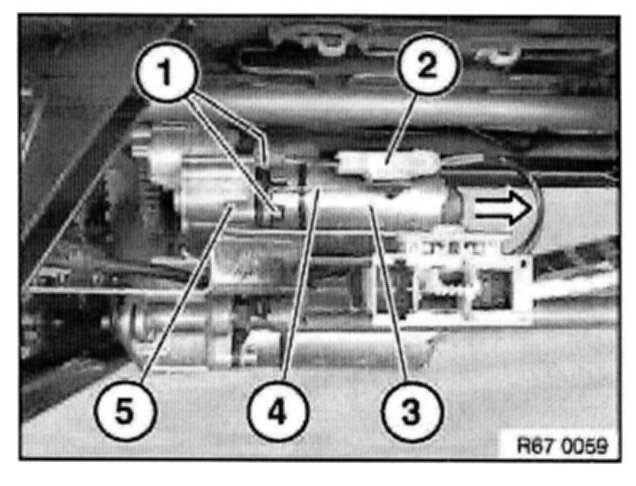 1
2
5
4
3
R67 0059