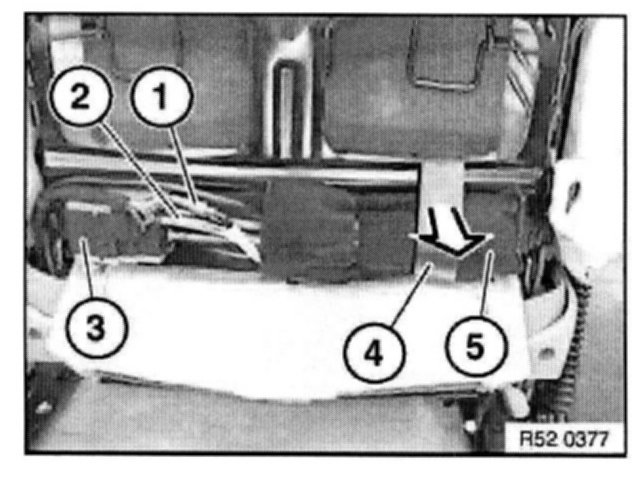 2
1
3
4
5
R52 0377