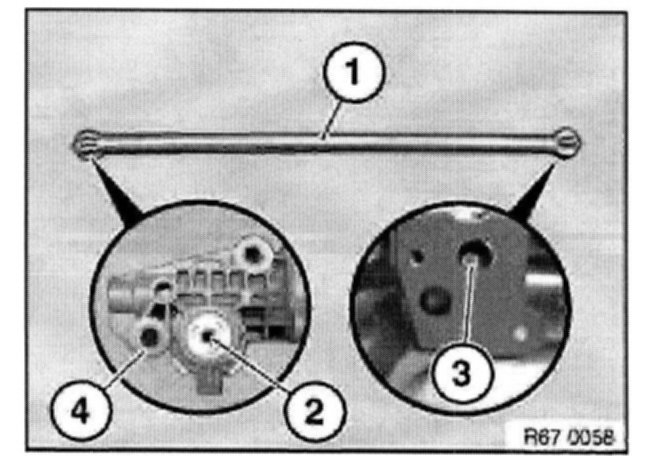 1
4
2
3
R67 0058