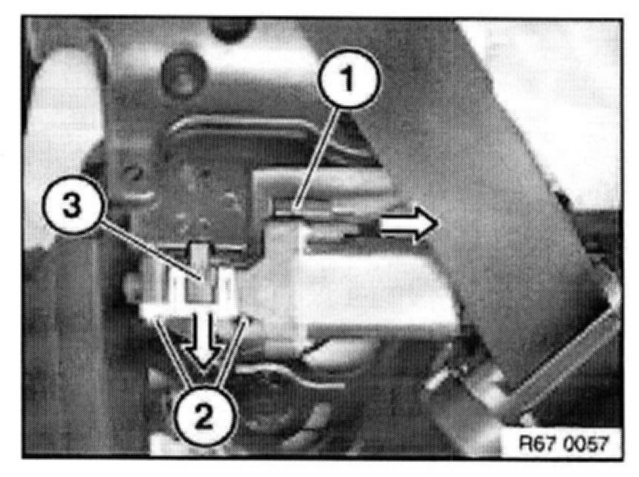 1
3
2
R67 0057