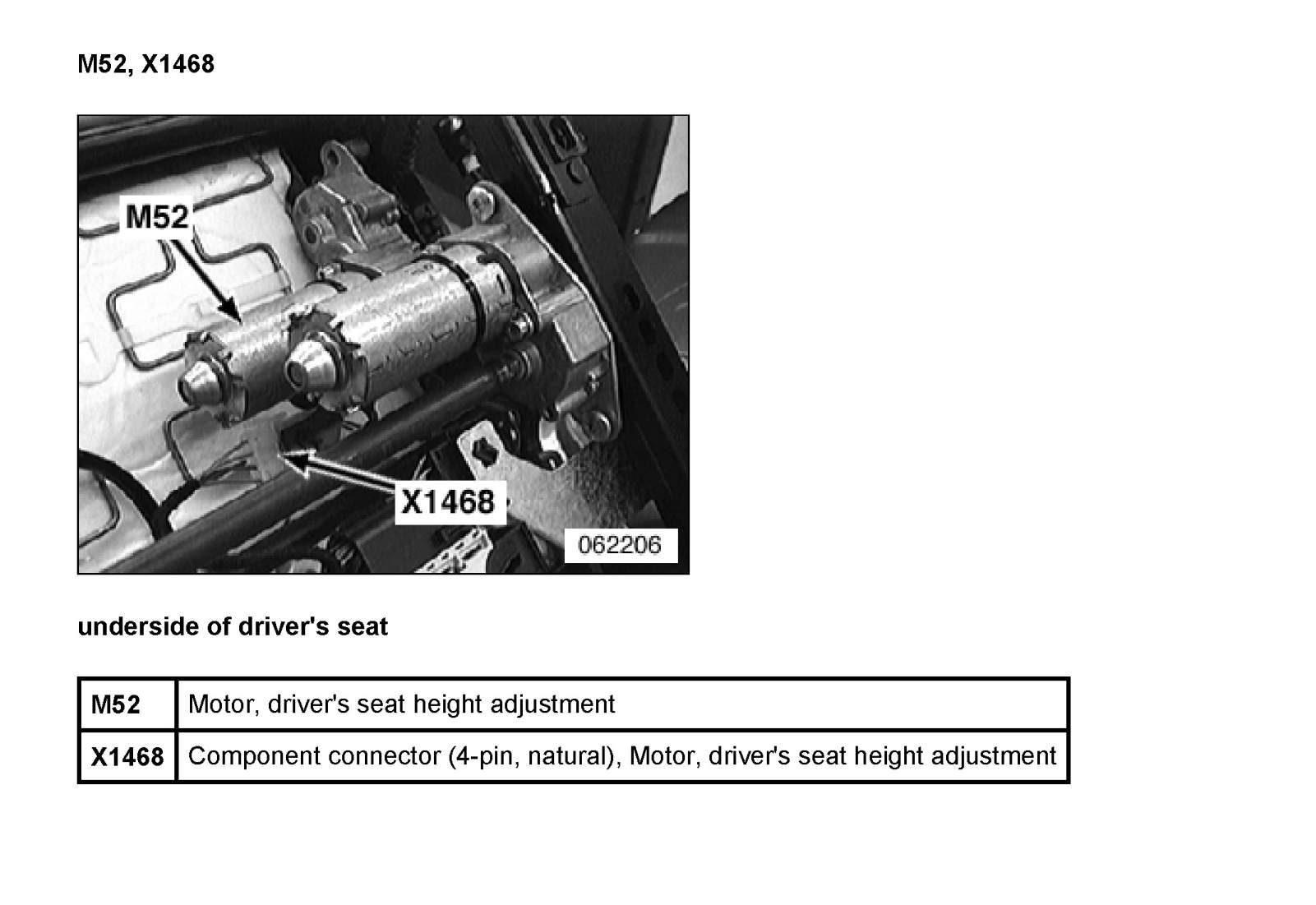 M52, X1468

M52

X1468

062206

underside of driver's seat

| M52 | Motor, driver's seat height adjustment |
|---|---|
| X1468 | Component connector (4-pin, natural), Motor, driver's seat height adjustment |