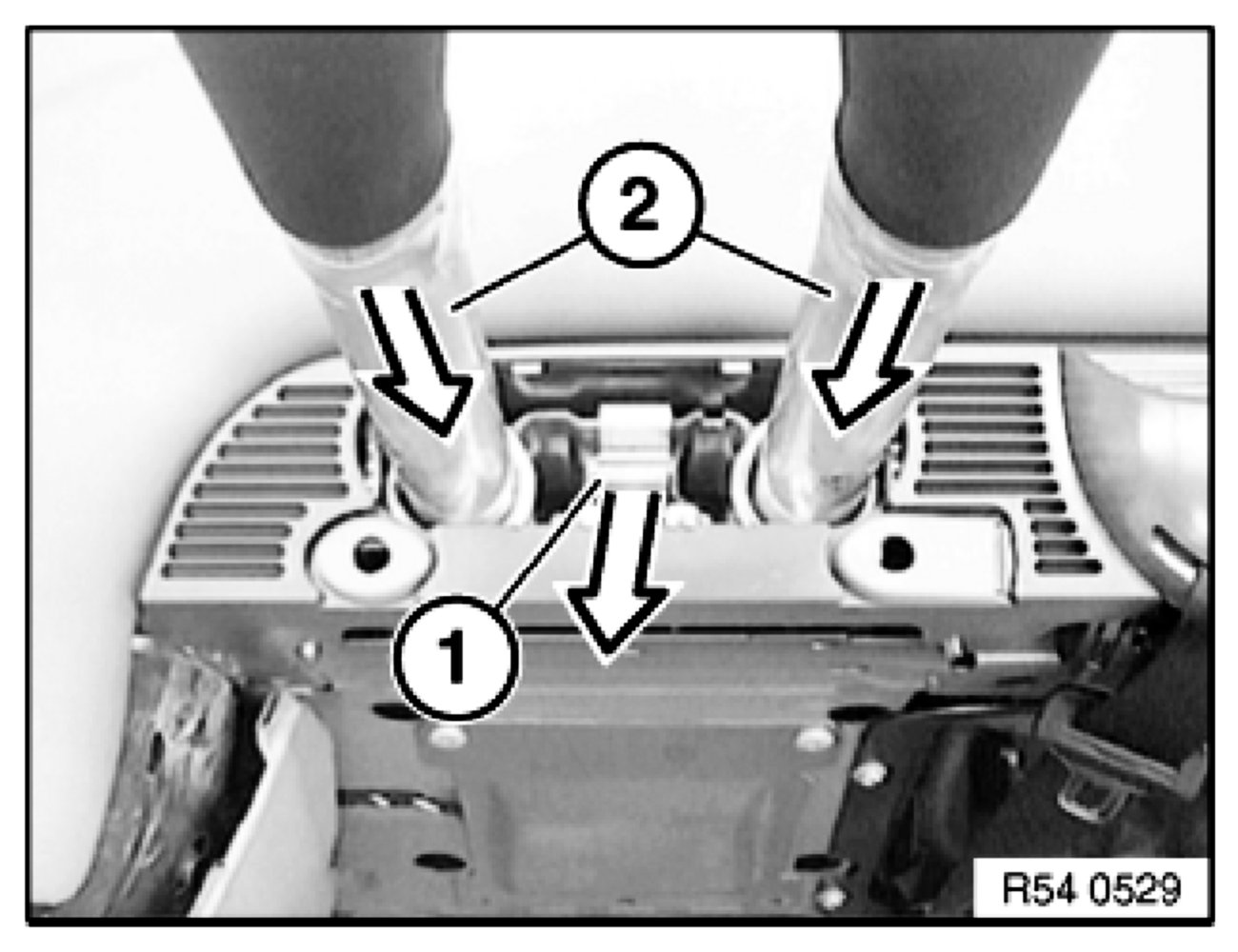 2

1

R54 0529