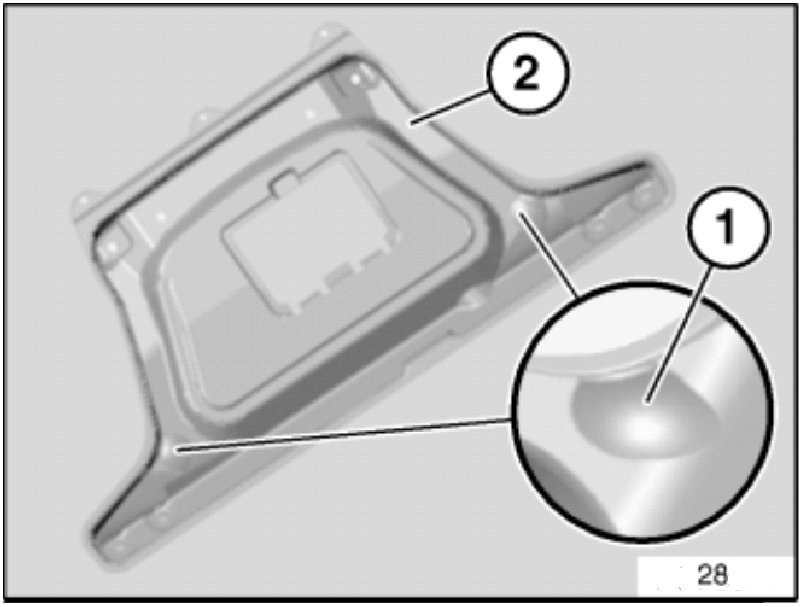 2
1
28