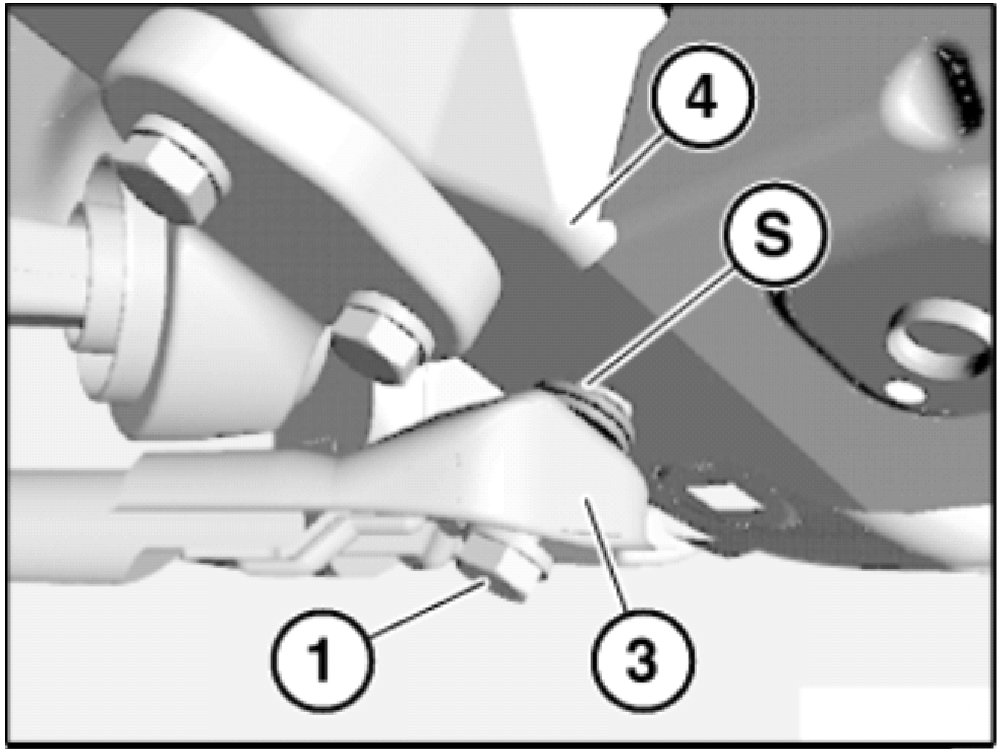 4
S
1
3