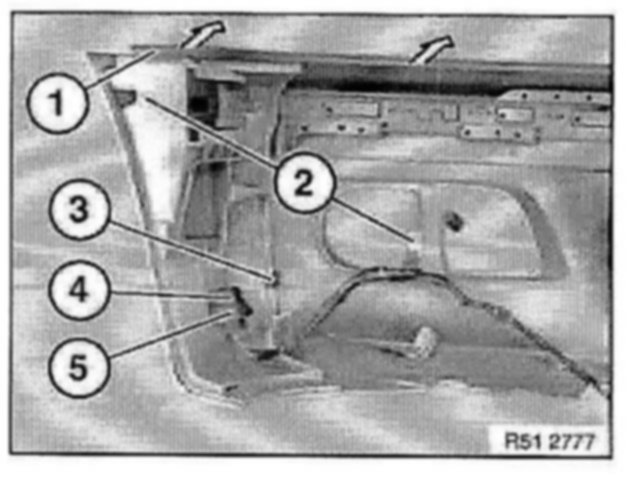 1
2
3
4
5
R51 2777