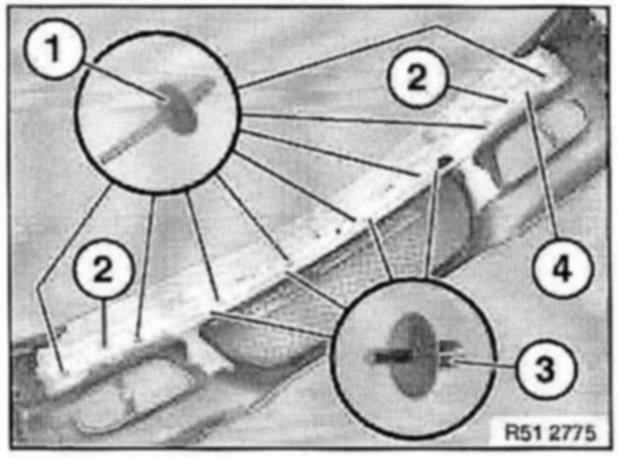 1
2
2
4
3
R51 2775