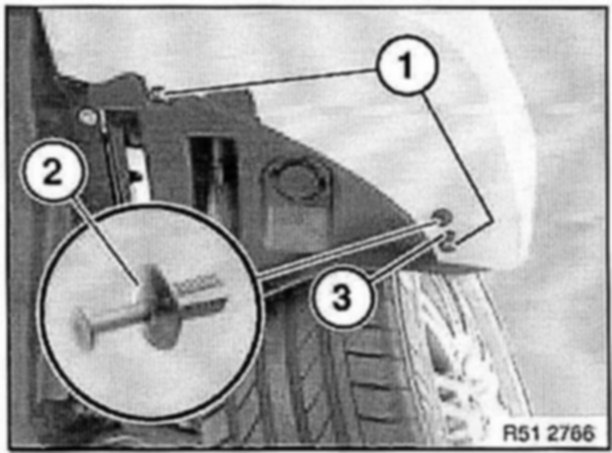 1
2
3
R51 2766