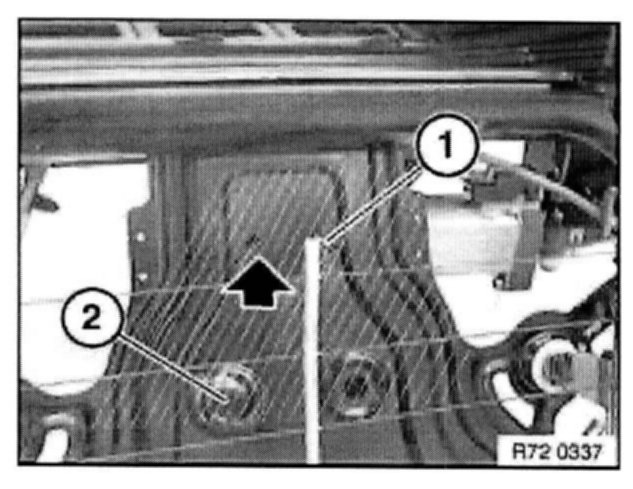 1
2
R72 0337