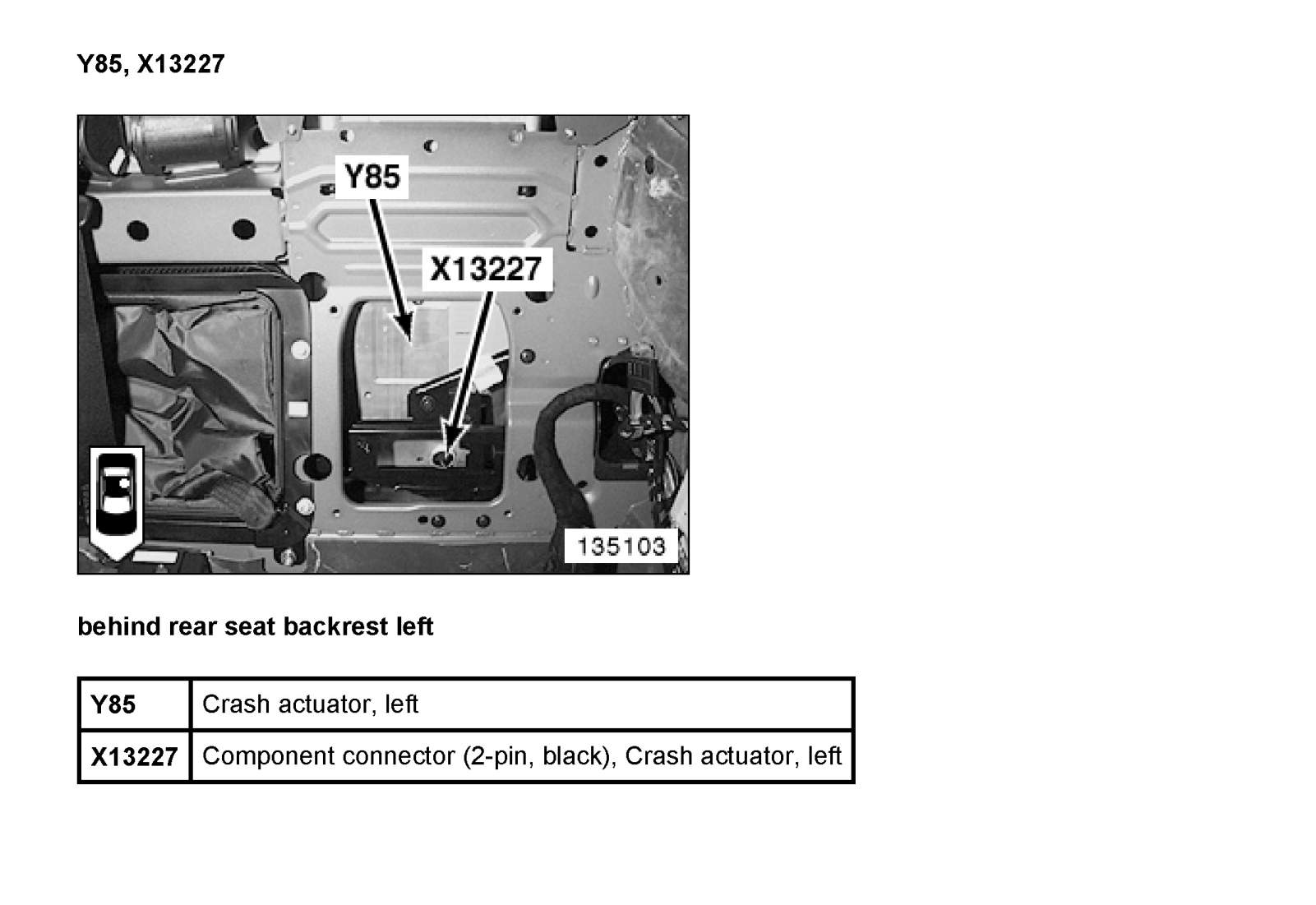 Y85, X13227

Y85

X13227

135103

behind rear seat backrest left

| Y85 | Crash actuator, left |
|---|---|
| X13227 | Component connector (2-pin, black), Crash actuator, left |