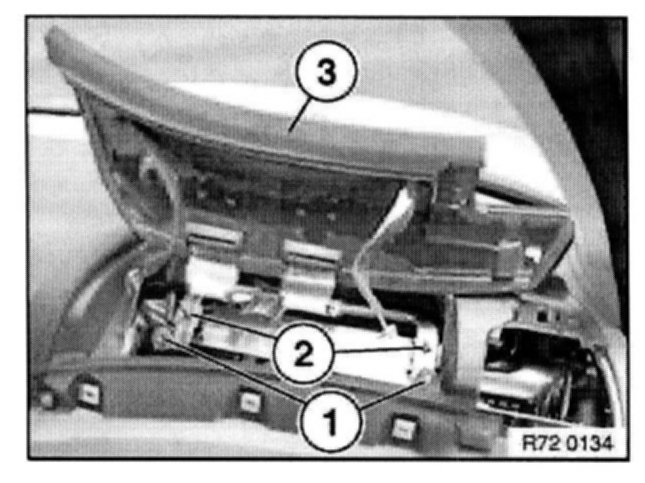 3
2
1
R72 0134