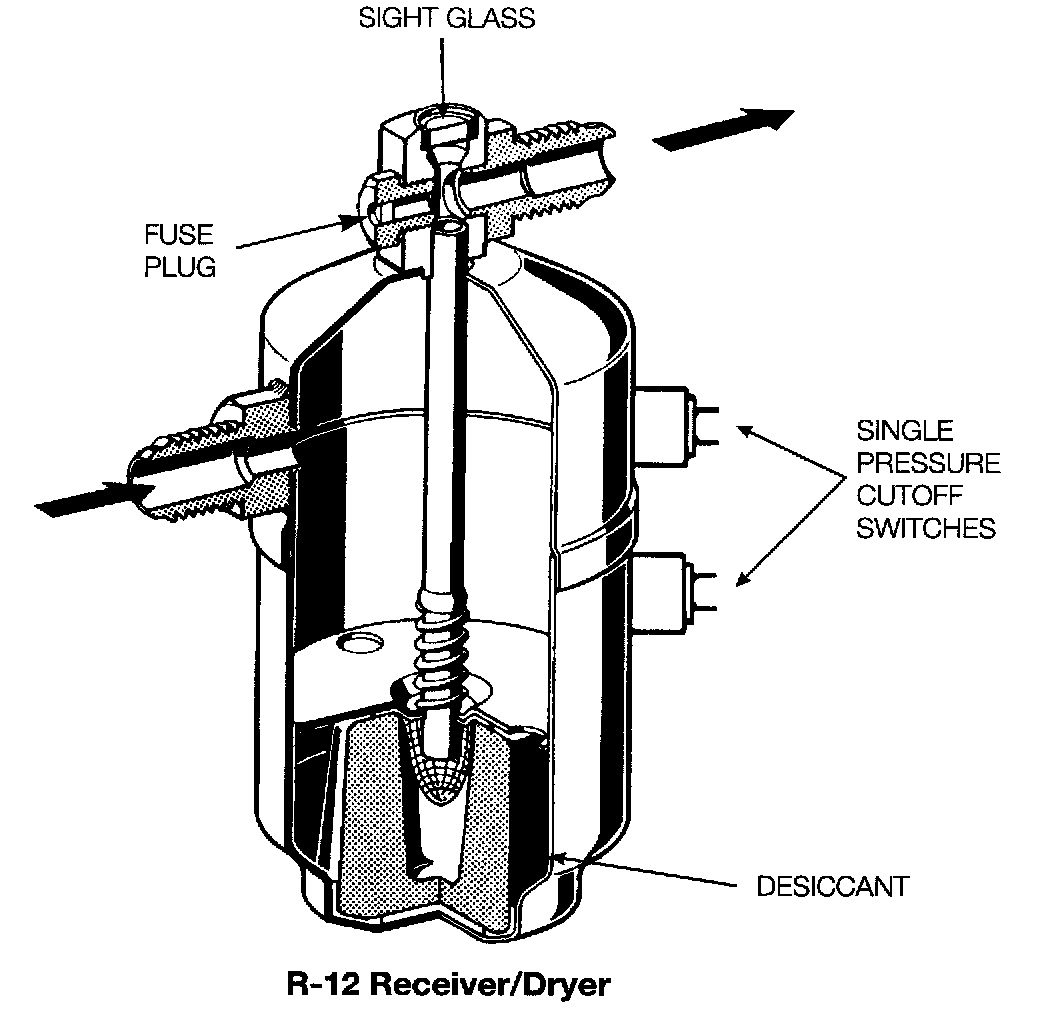 SIGHT GLASS

FUSE PLUG

SINGLE PRESSURE CUTOFF SWITCHES

DESICCANT

R-12 Receiver/Dryer