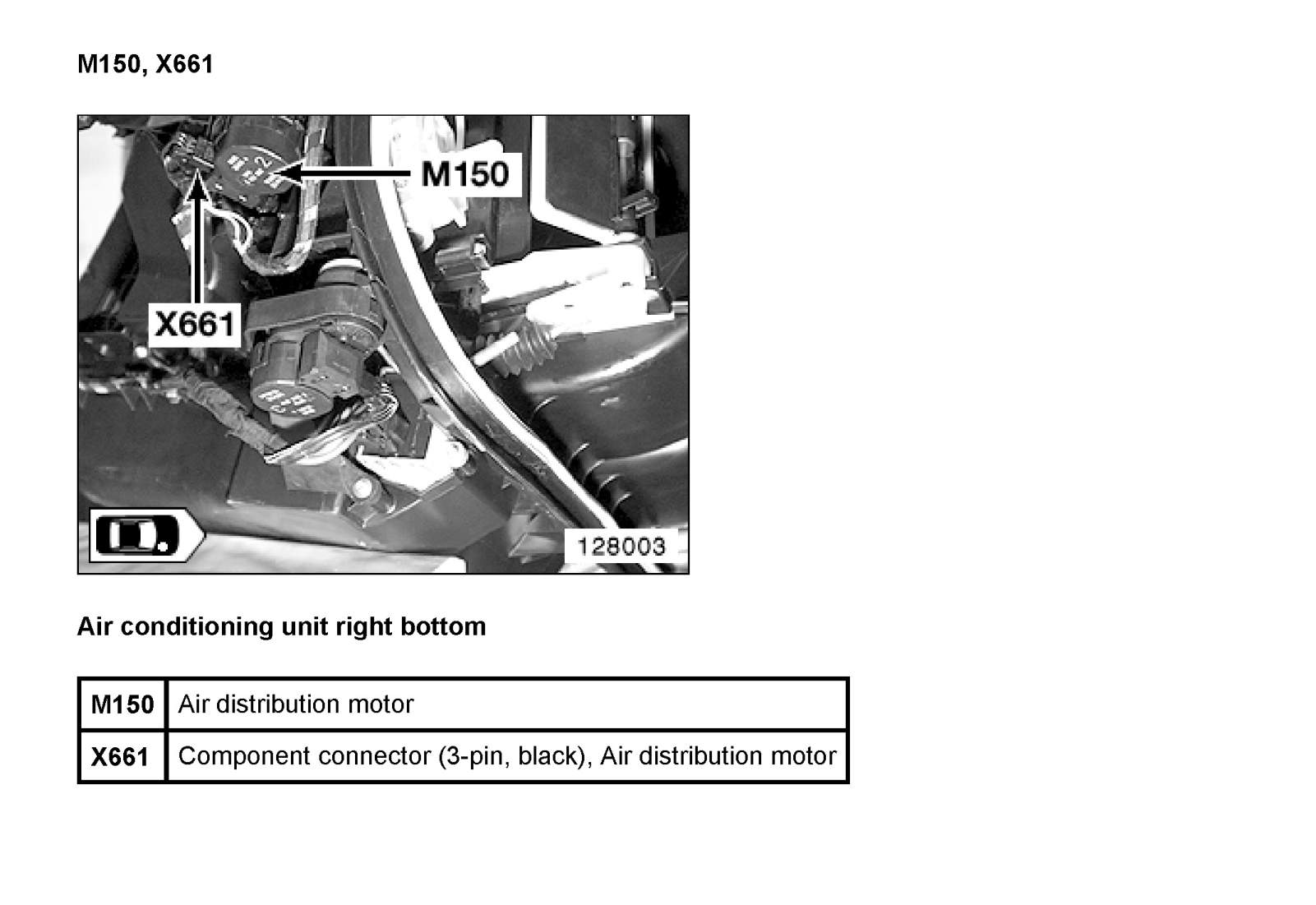 M150, X661

M150

X661

128003

Air conditioning unit right bottom

| M150 | Air distribution motor |
|---|---|
| X661 | Component connector (3-pin, black), Air distribution motor |