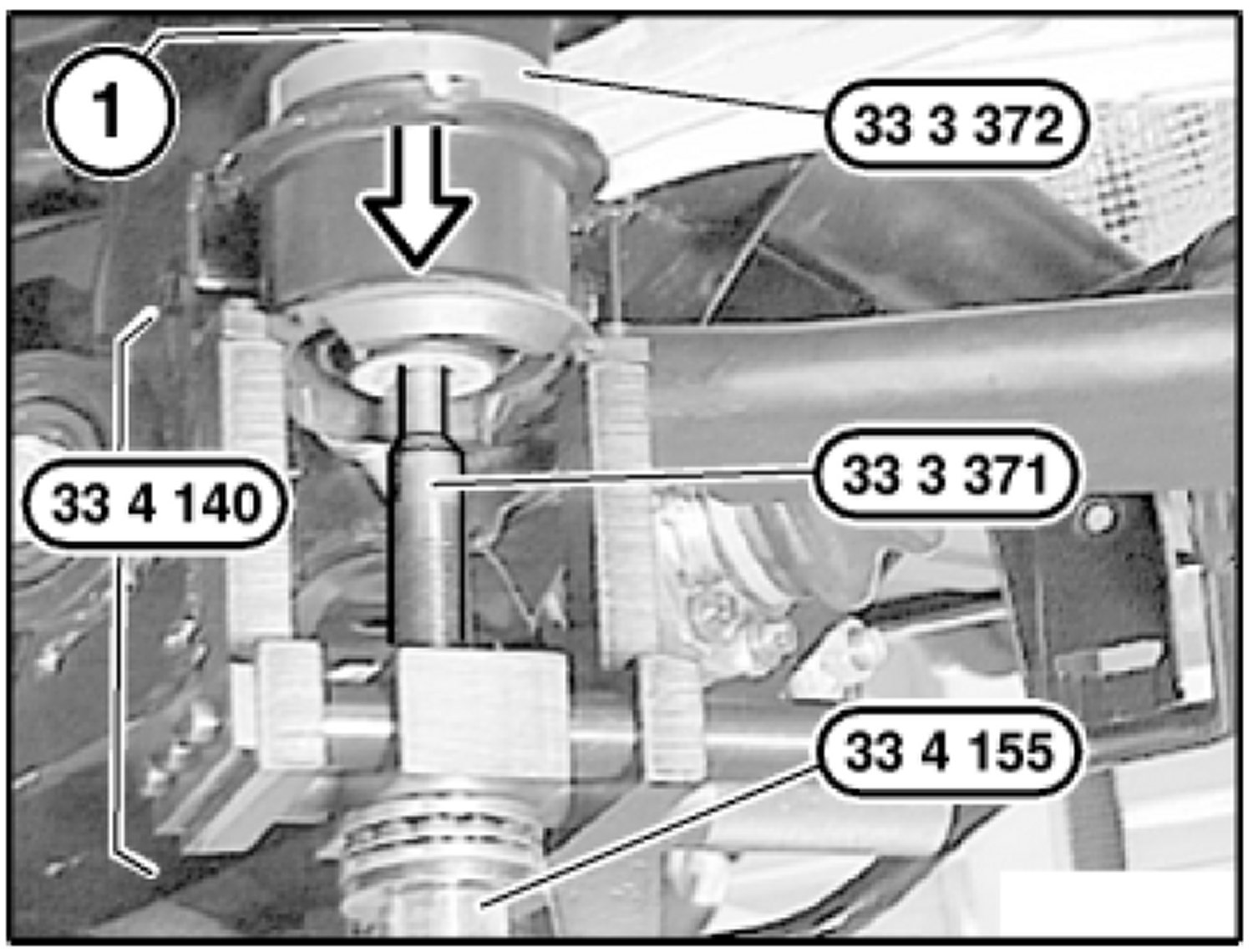 1

33 3 372

33 4 140

33 3 371

33 4 155