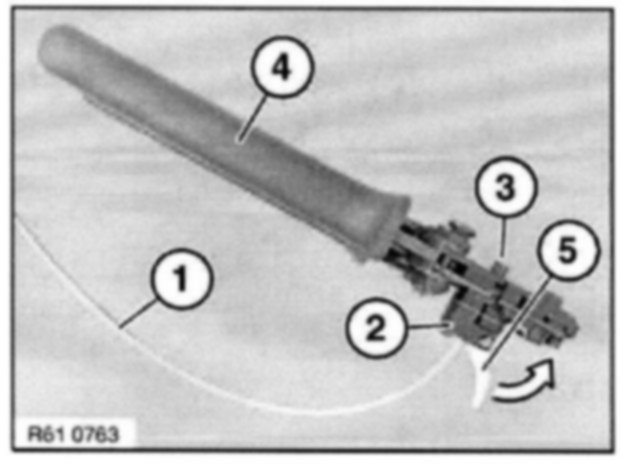 4
3
5
1
2
R61 0763