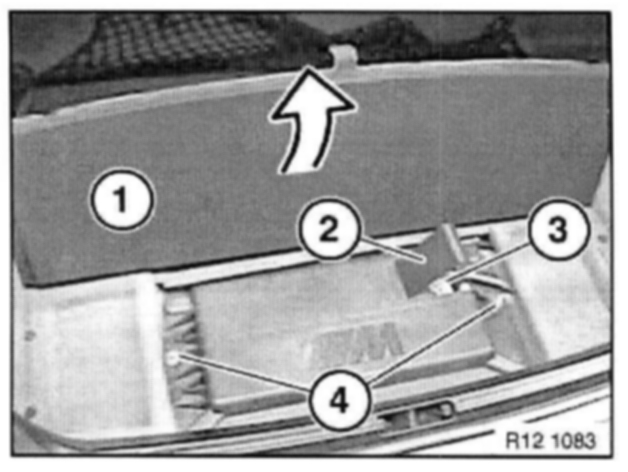 1
2
3
4
R12 1083