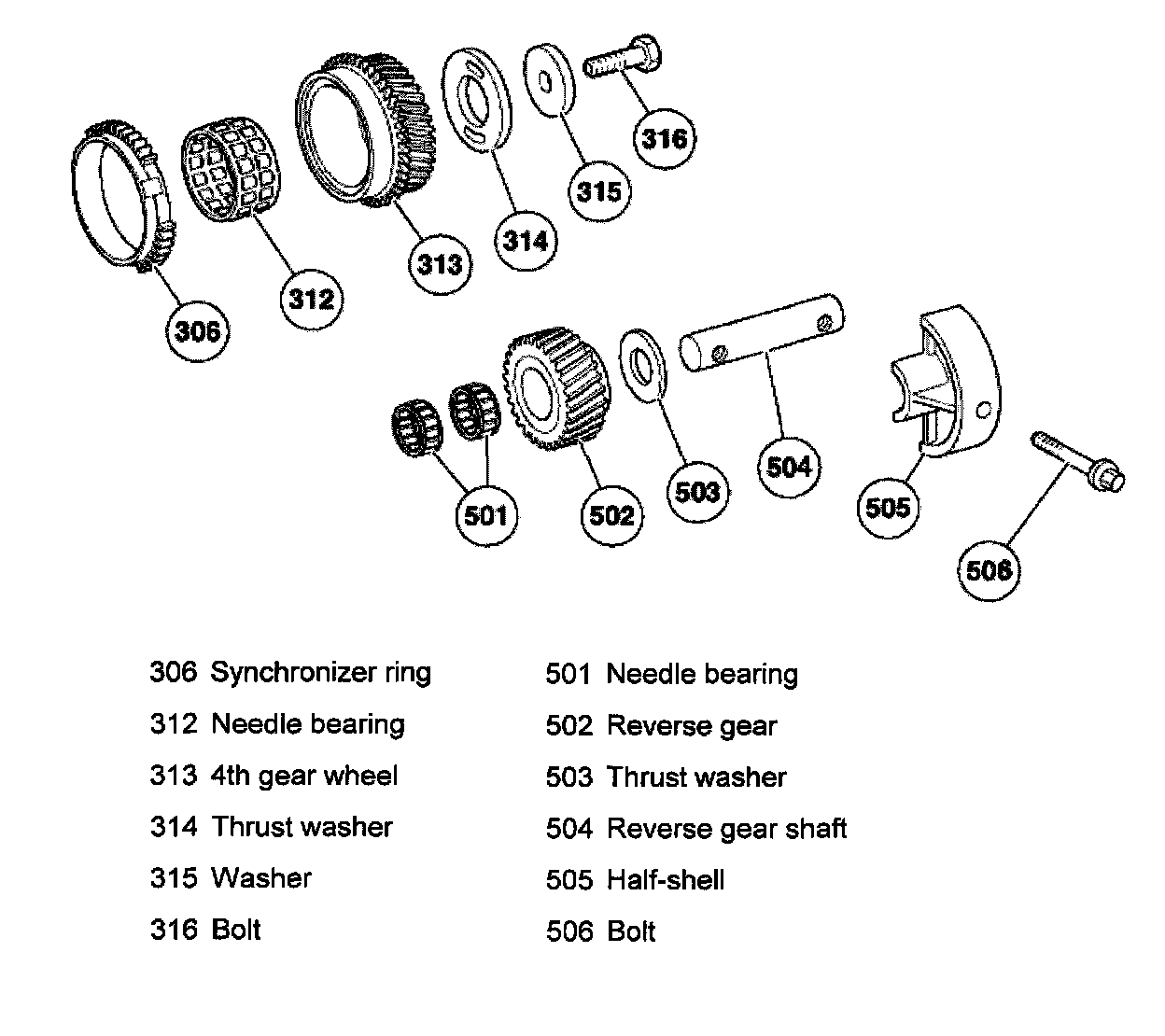 316

315

314

313

312

306

501

502

503

504

505

506

306 Synchronizer ring
312 Needle bearing
313 4th gear wheel
314 Thrust washer
315 Washer
316 Bolt

501 Needle bearing
502 Reverse gear
503 Thrust washer
504 Reverse gear shaft
505 Half-shell
506 Bolt