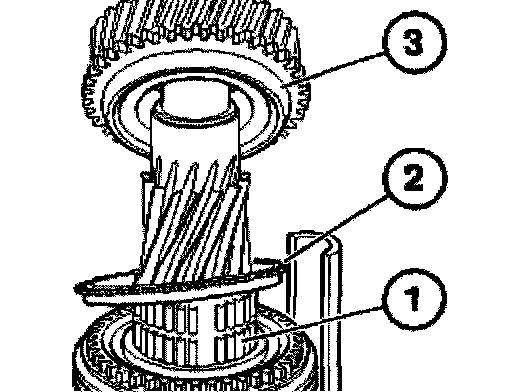 3
2
1