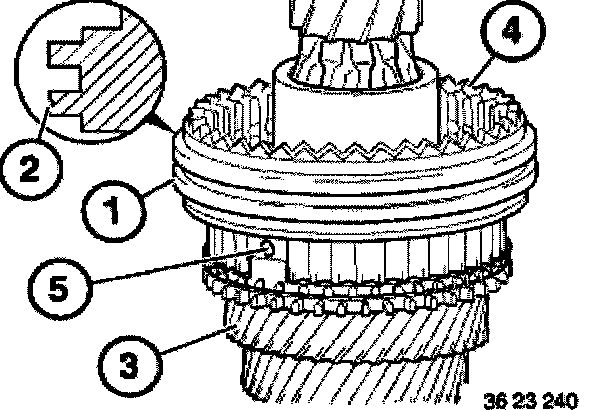 4

2

1

5

3

36 23 240