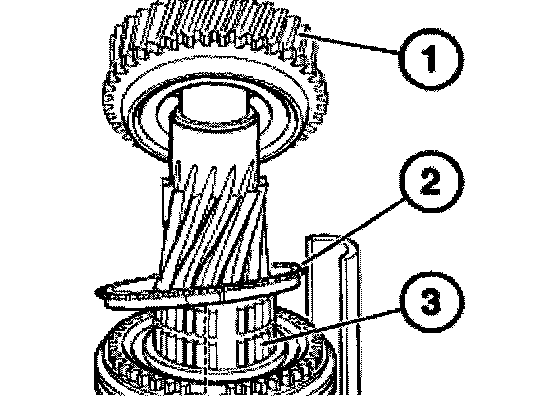 1
2
3