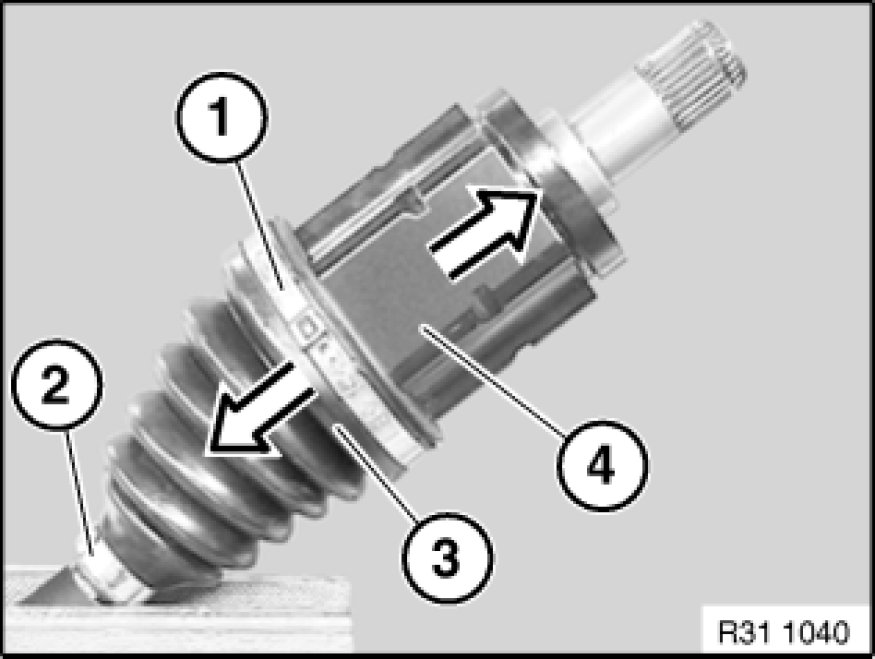 1
2
3
4
R31 1040