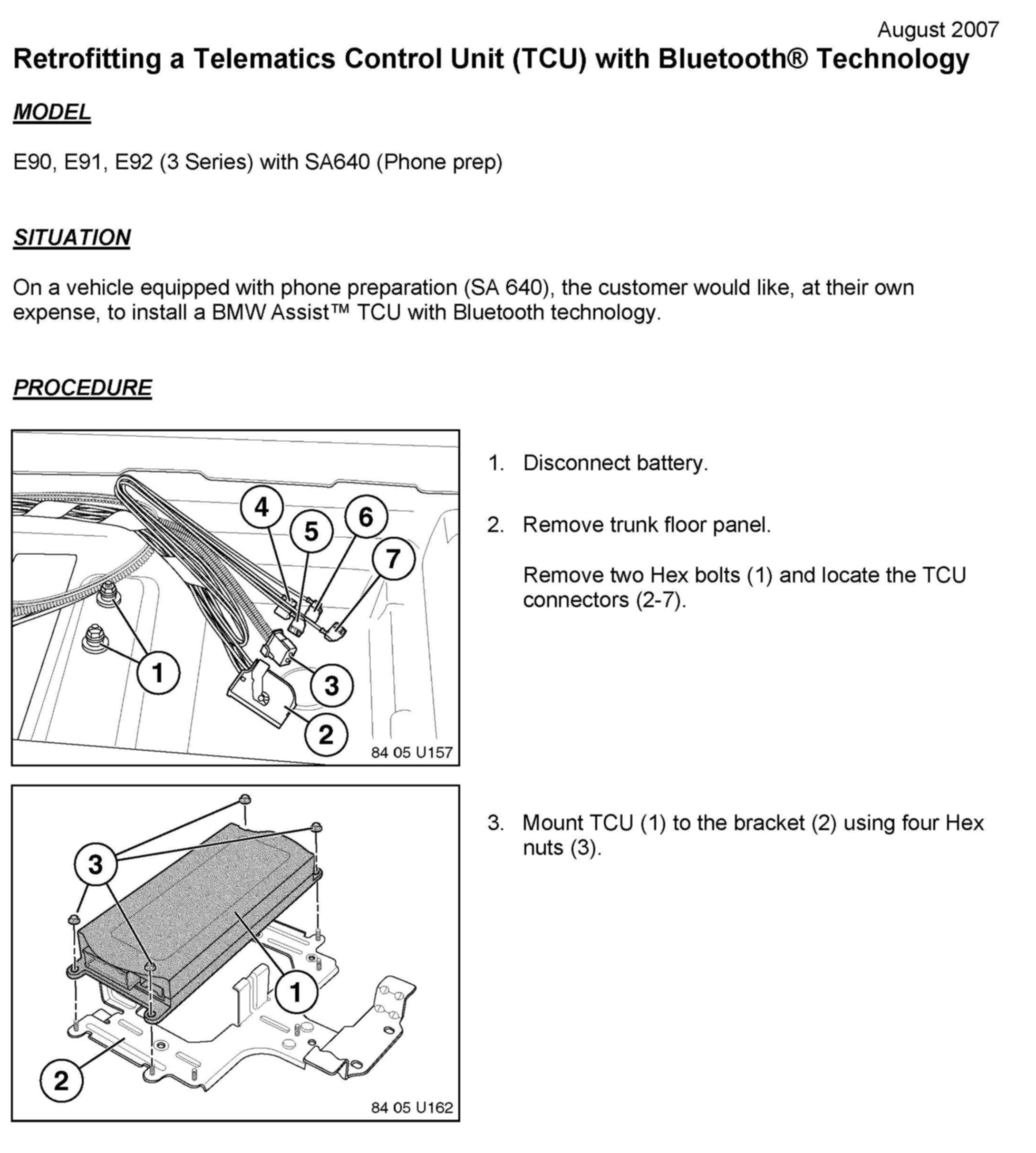 August 2007

Retrofitting a Telematics Control Unit (TCU) with Bluetooth® Technology

MODEL

E90, E91, E92 (3 Series) with SA640 (Phone prep)

SITUATION

On a vehicle equipped with phone preparation (SA 640), the customer would like, at their own expense, to install a BMW Assist™ TCU with Bluetooth technology.

PROCEDURE

4
5
6
7
1
3
2
84 05 U157

1. Disconnect battery.

2. Remove trunk floor panel.

Remove two Hex bolts (1) and locate the TCU connectors (2-7).

3
1
2
84 05 U162

3. Mount TCU (1) to the bracket (2) using four Hex nuts (3).