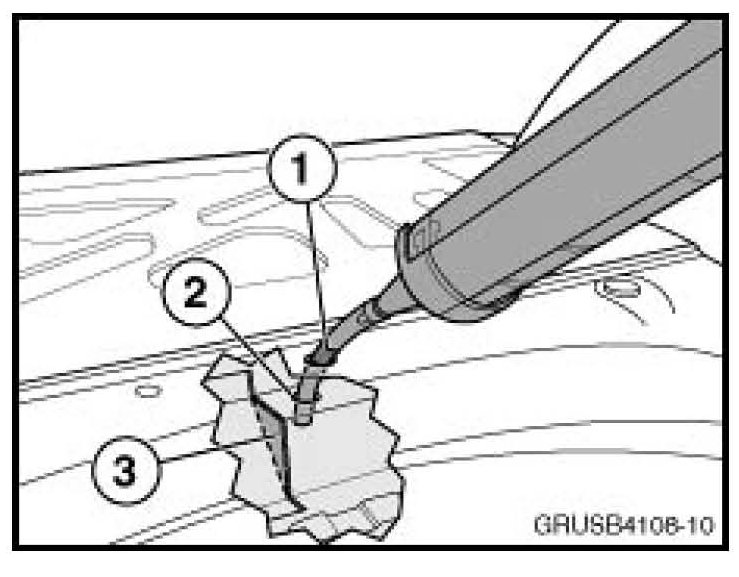 1
2
3
GRUSB4108-10