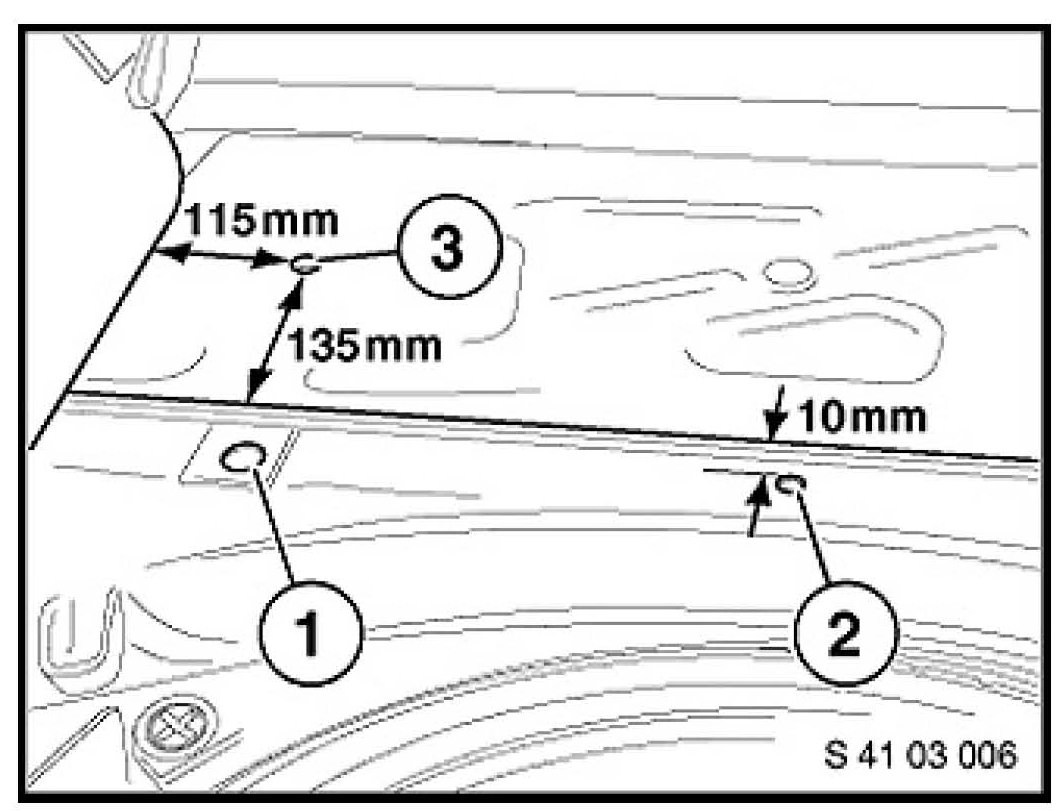 115mm
3
135mm
10mm
1
2
S 41 03 006