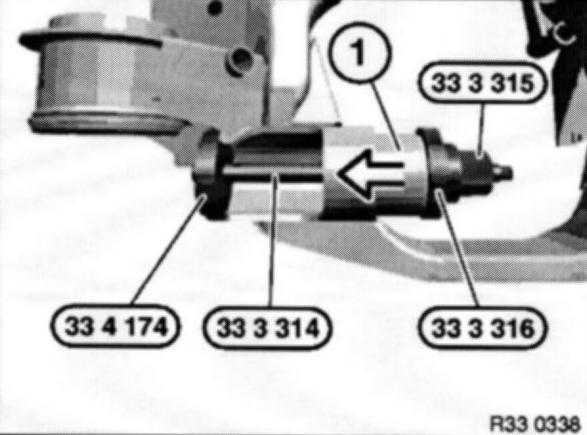 1

33 3 315

33 4 174

33 3 314

33 3 316

R33 0338