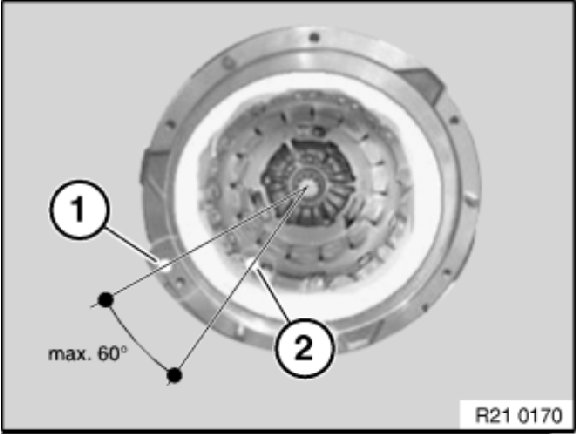 1
2
max. 60°
R21 0170