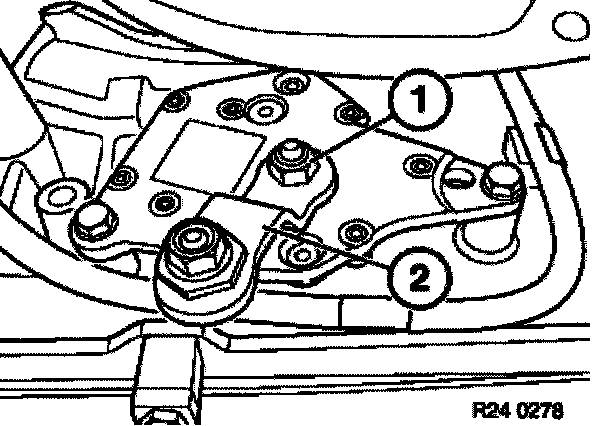 1
2
R24 0278