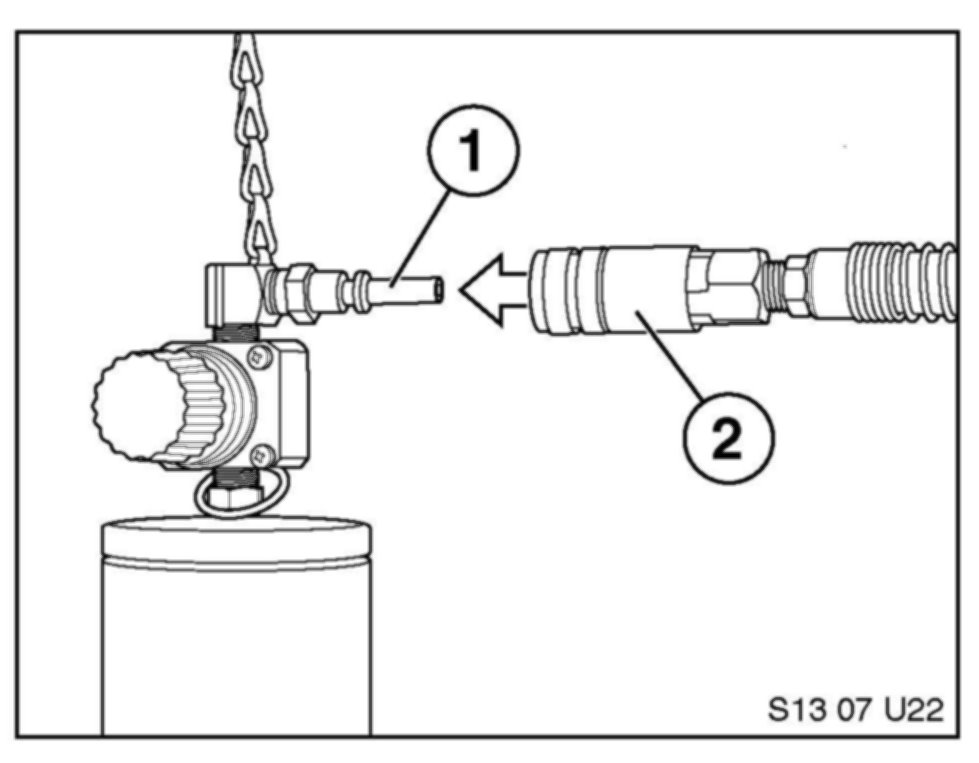 1

2

S13 07 U22