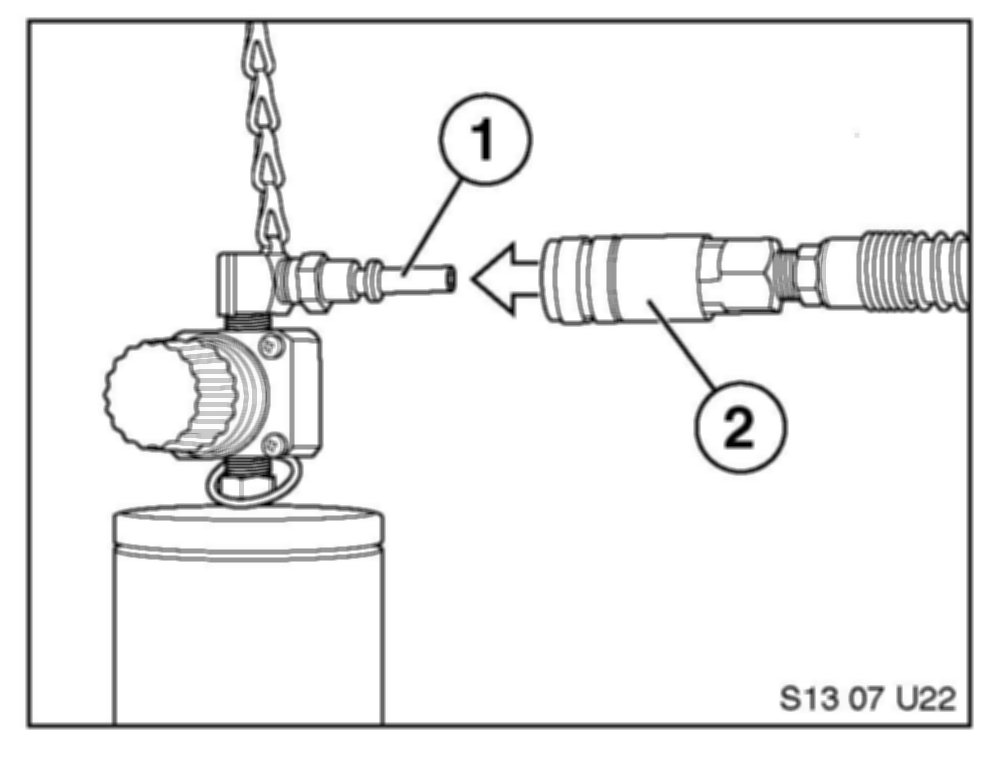 1

2

S13 07 U22