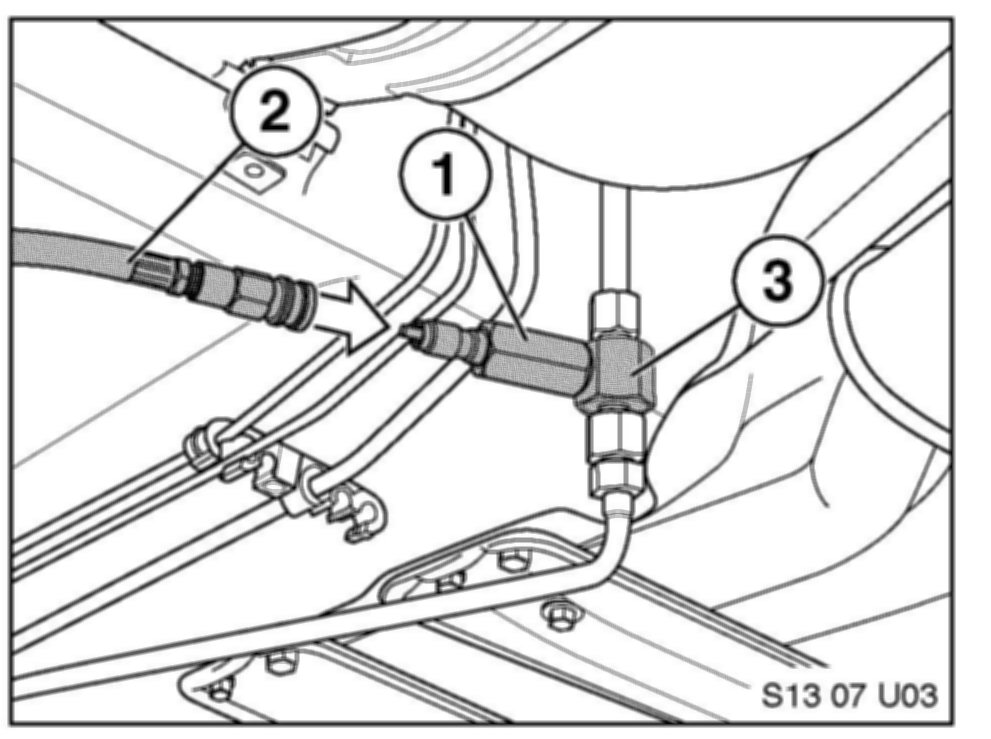 2
1
3
S13 07 U03