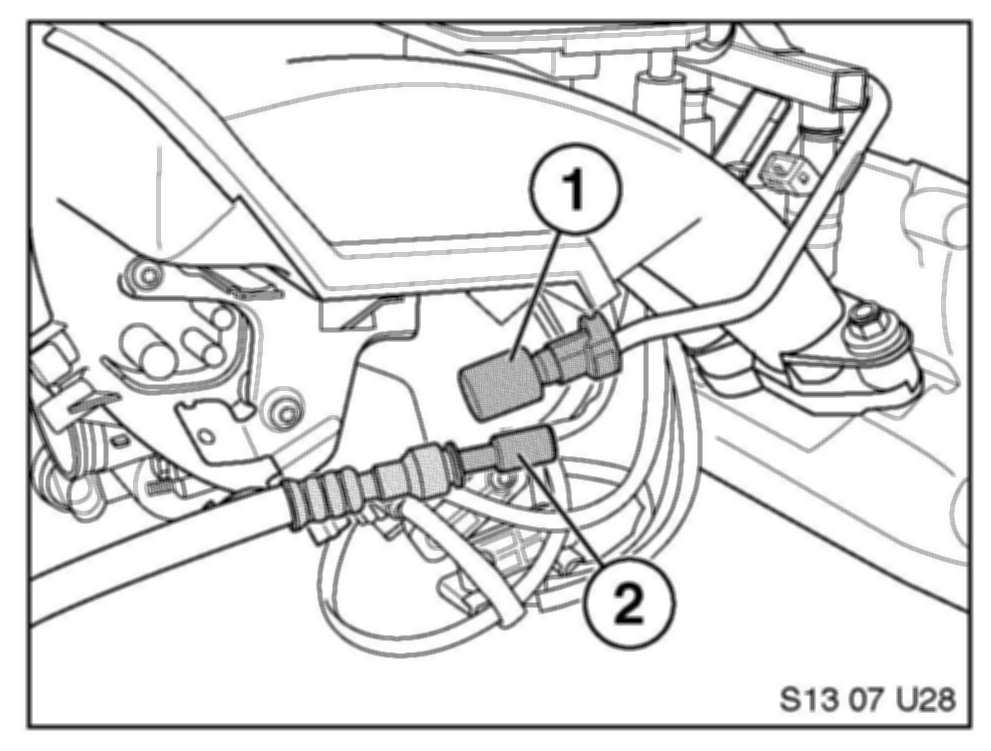 1
2
S13 07 U28