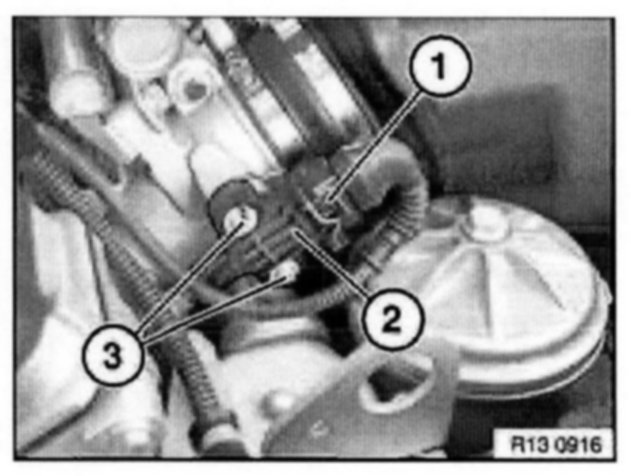 1
2
3
R13 0916