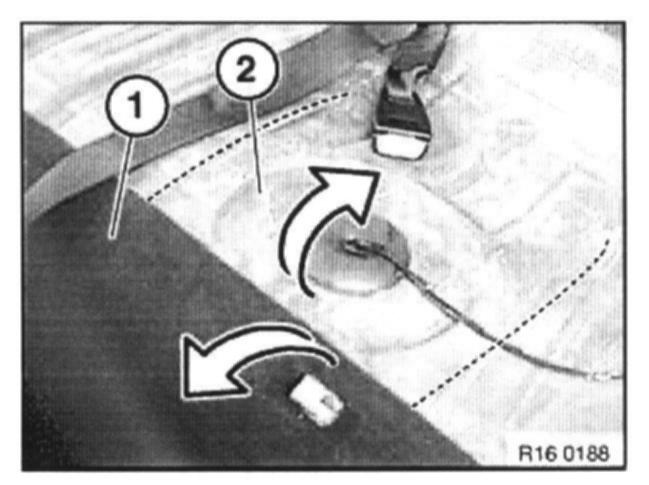 1
2
R16 0188