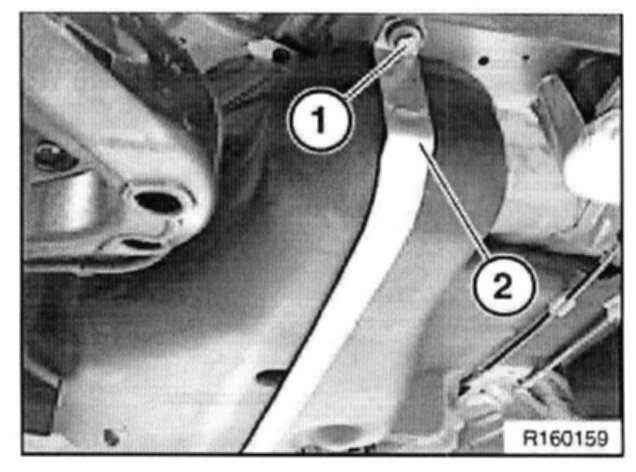 1

2

R160159