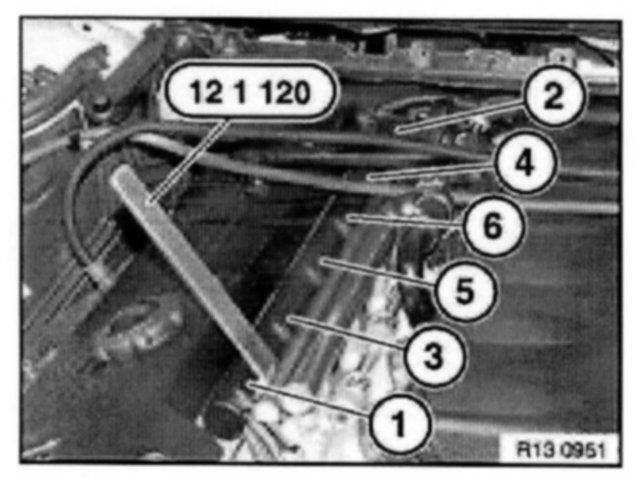 12 1 120
2
4
6
5
3
1
R13 0951