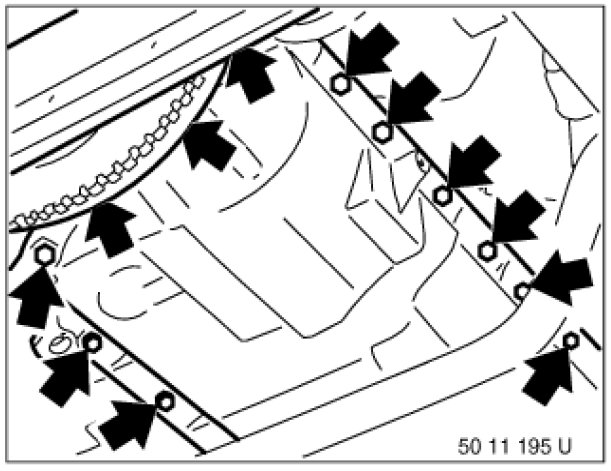 50 11 195 U