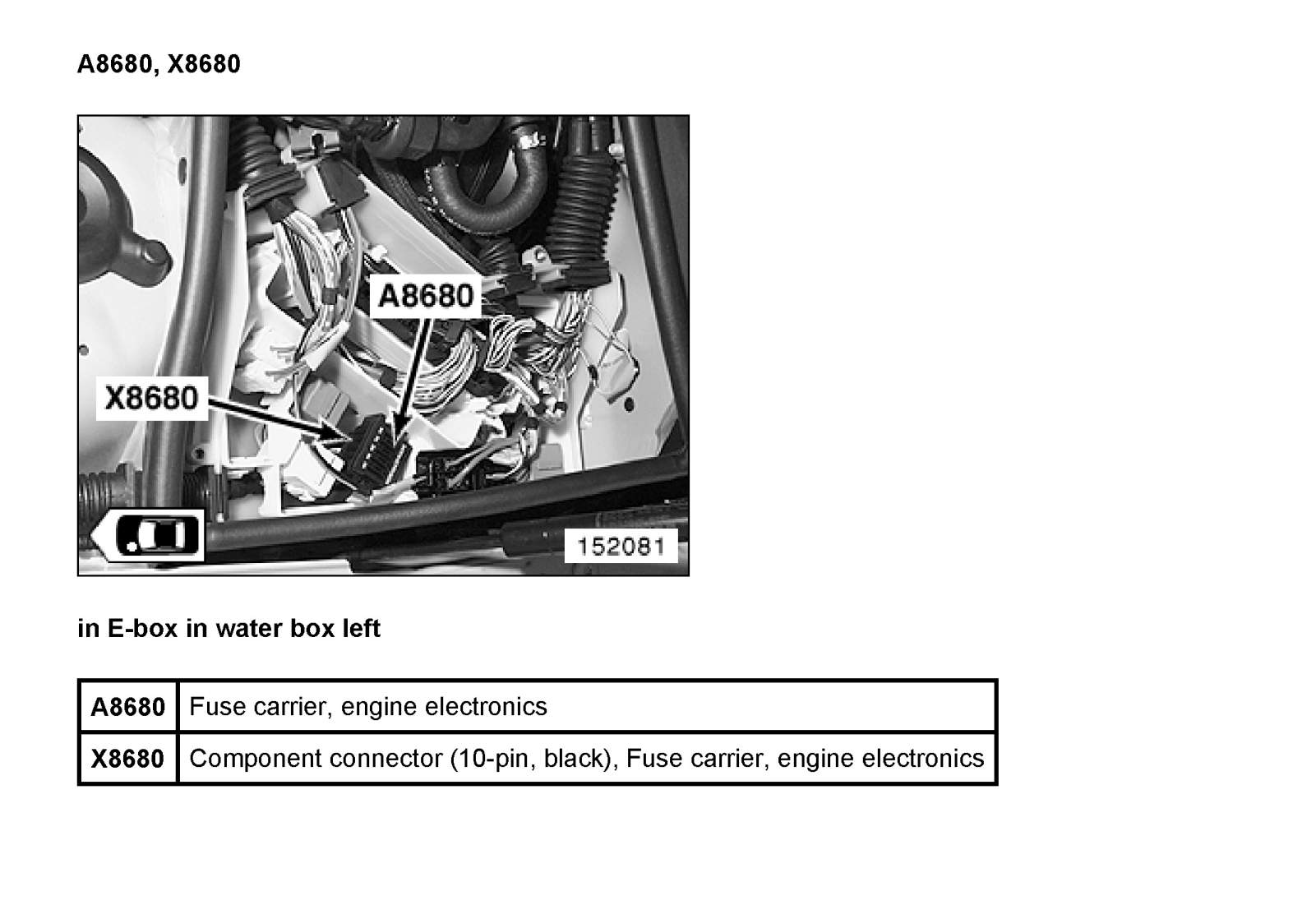 A8680, X8680

A8680

X8680

152081

in E-box in water box left

| A8680 | Fuse carrier, engine electronics |
|---|---|
| X8680 | Component connector (10-pin, black), Fuse carrier, engine electronics |