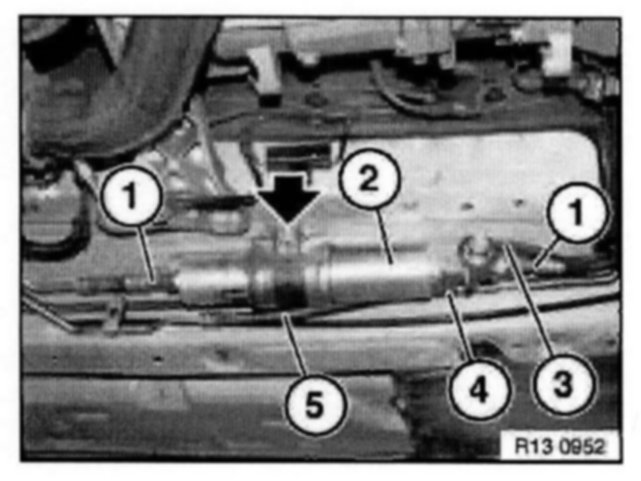 1
2
1
5
4
3
R13 0952