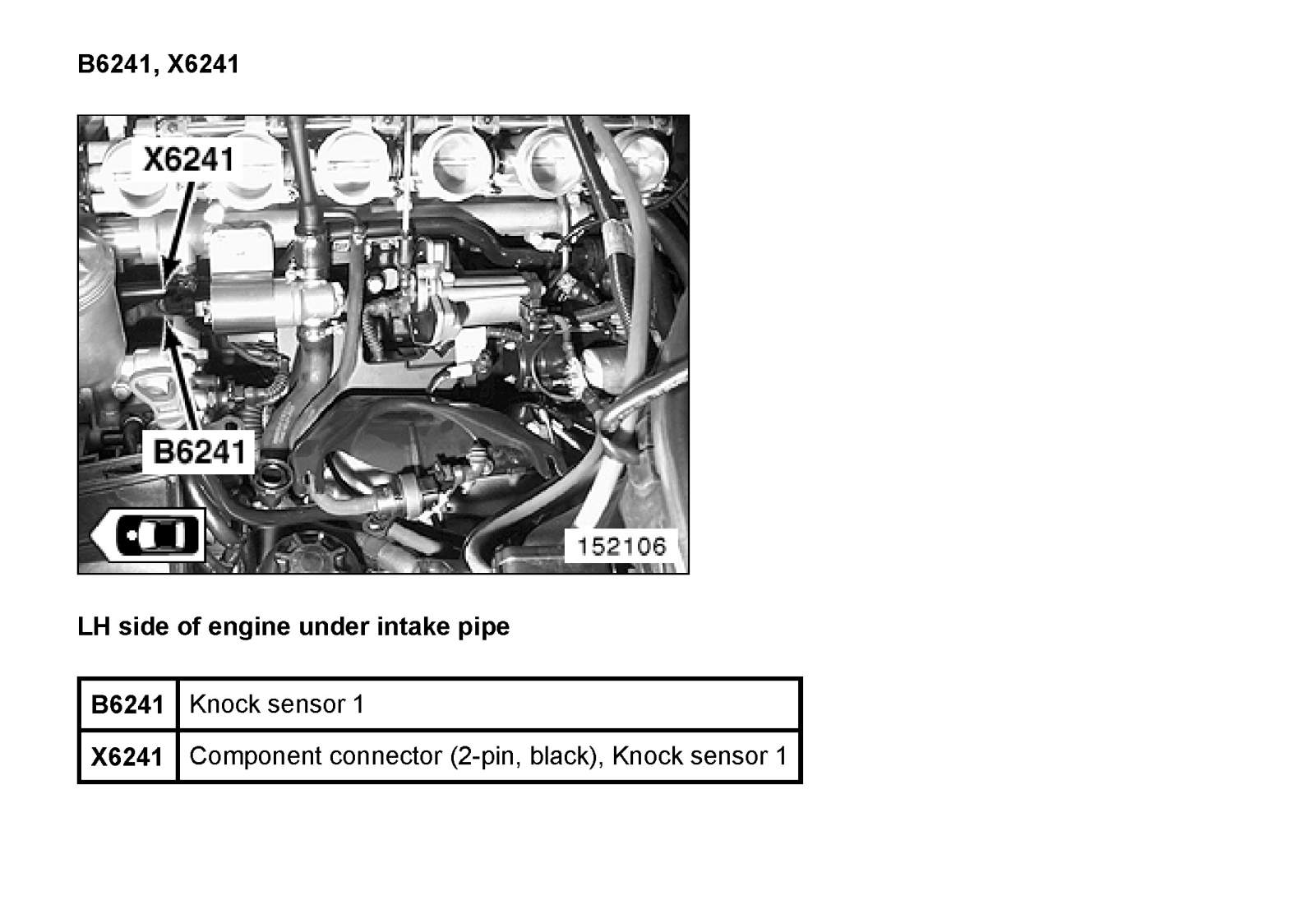 B6241, X6241

X6241

B6241

152106

LH side of engine under intake pipe

| B6241 | Knock sensor 1 |
|---|---|
| X6241 | Component connector (2-pin, black), Knock sensor 1 |