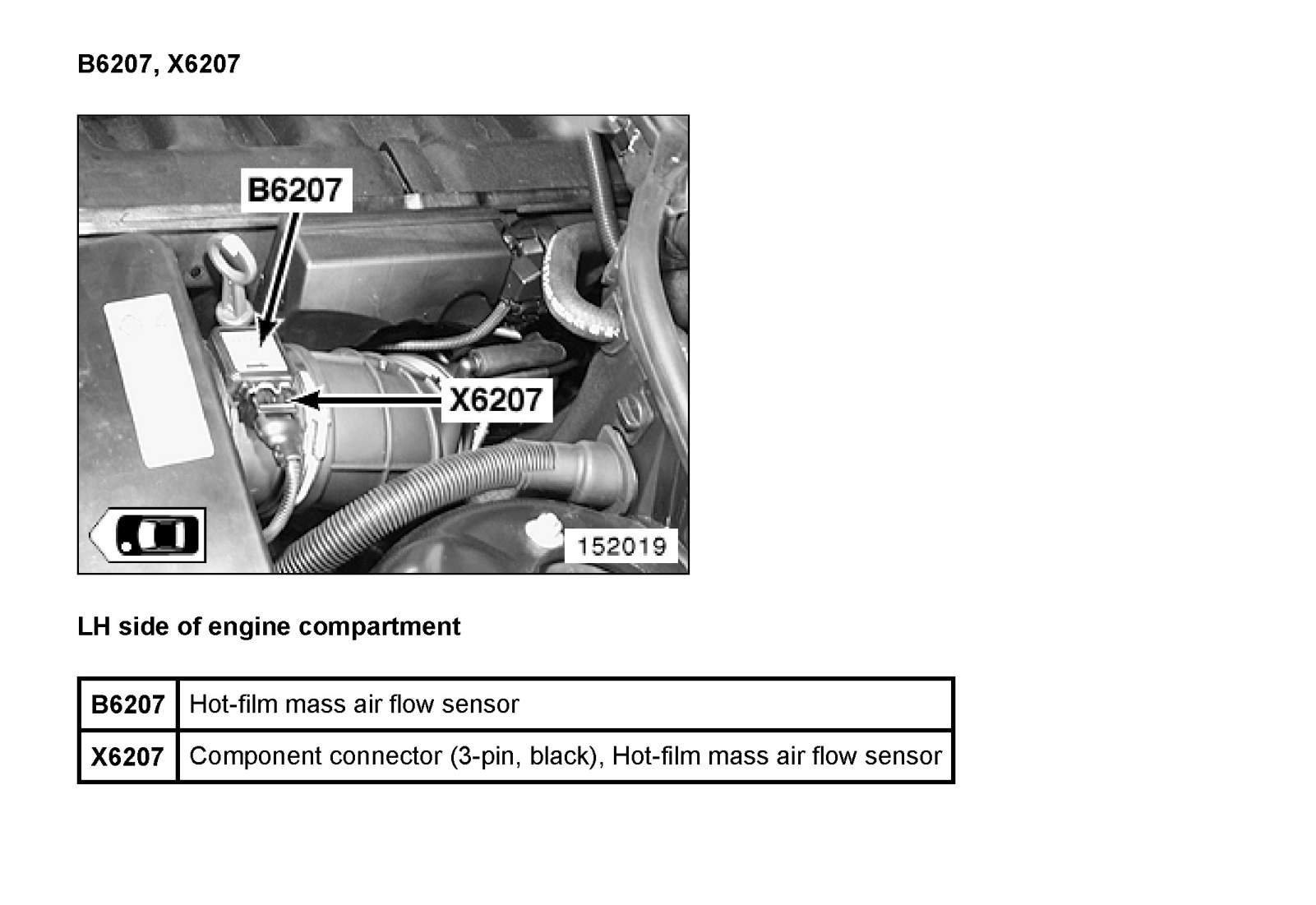 B6207, X6207

B6207

X6207

152019

LH side of engine compartment

| B6207 | Hot-film mass air flow sensor |
|---|---|
| X6207 | Component connector (3-pin, black), Hot-film mass air flow sensor |