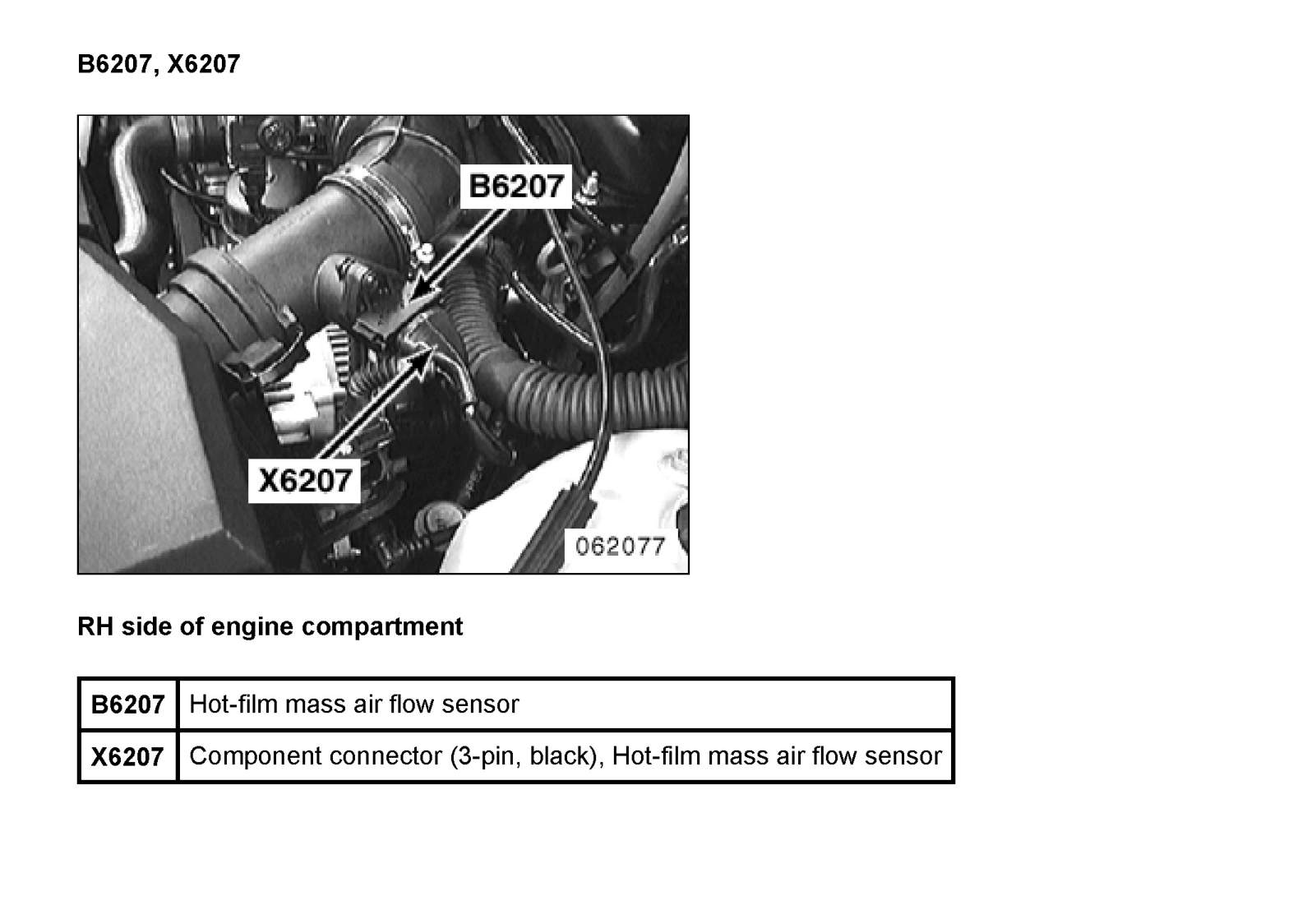 B6207, X6207

B6207

X6207

062077

RH side of engine compartment

| B6207 | Hot-film mass air flow sensor |
|---|---|
| X6207 | Component connector (3-pin, black), Hot-film mass air flow sensor |