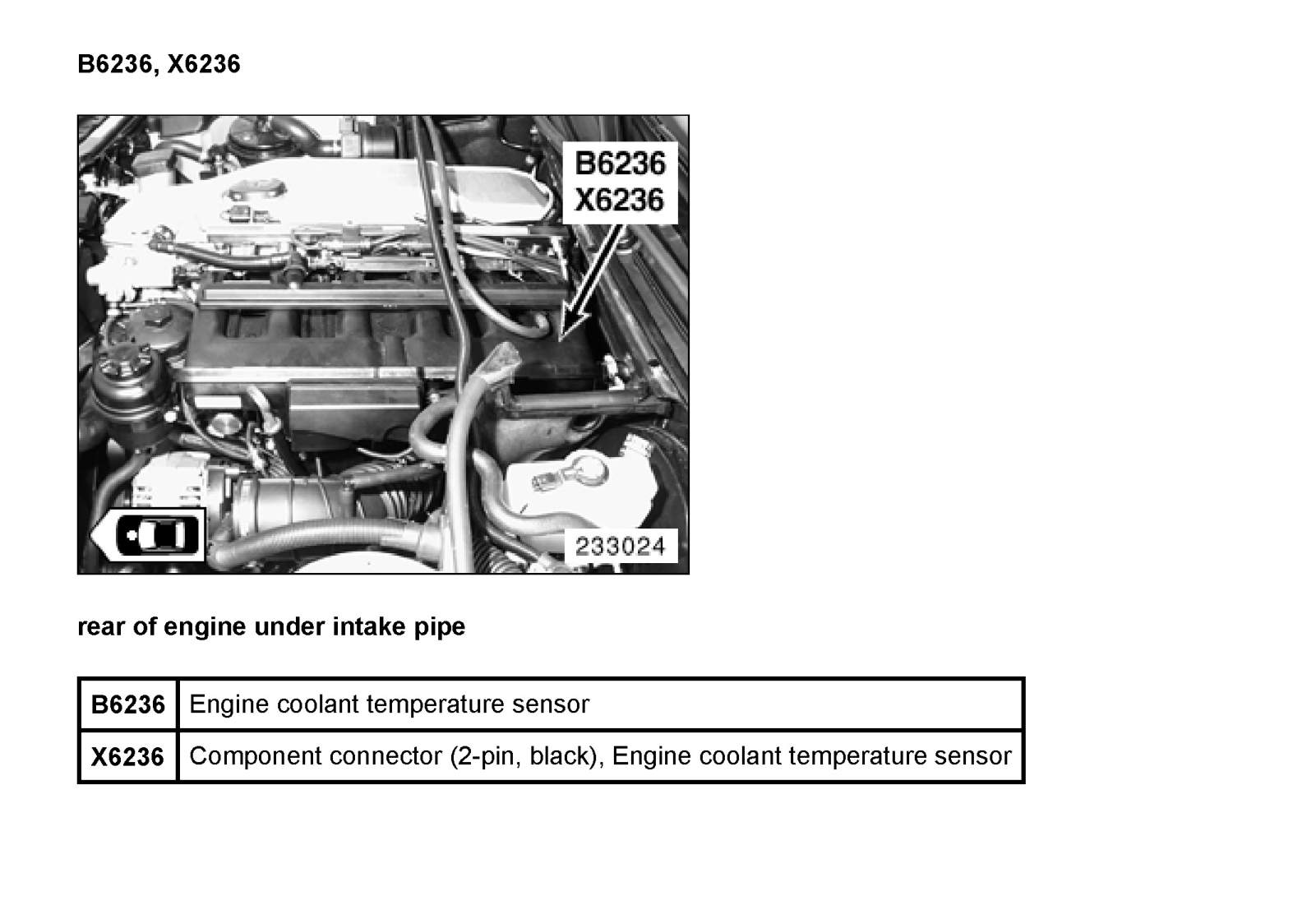 B6236, X6236

B6236
X6236

233024

rear of engine under intake pipe

| B6236 | Engine coolant temperature sensor |
|---|---|
| X6236 | Component connector (2-pin, black), Engine coolant temperature sensor |