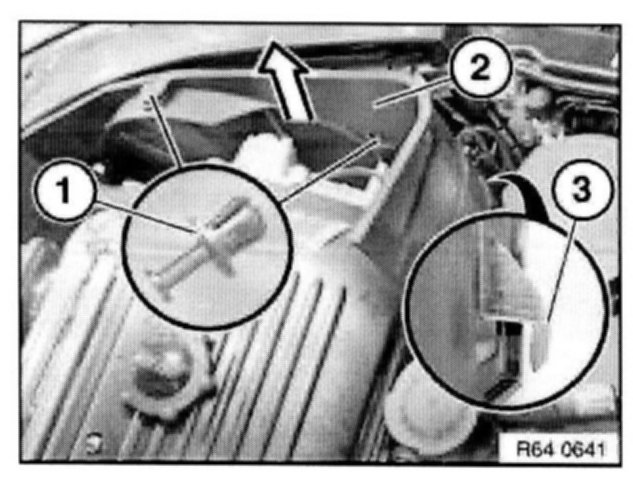 2
1
3
R64 0641