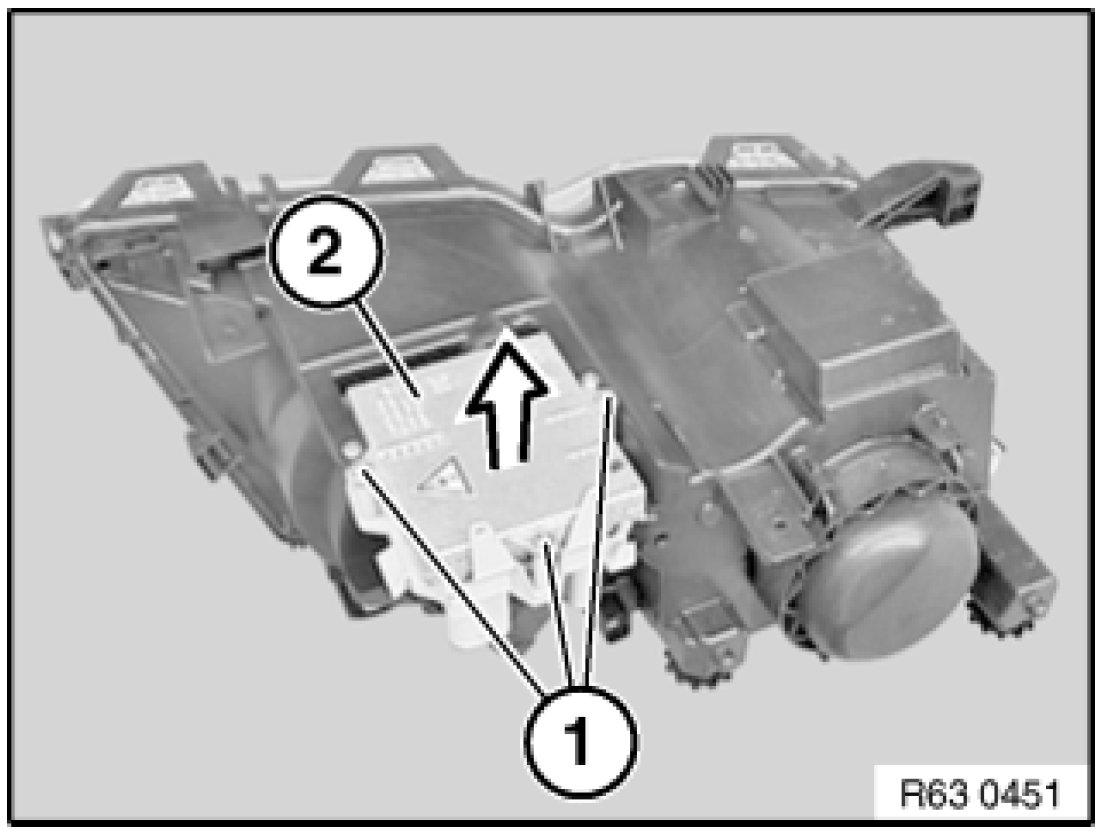 2

1

R63 0451