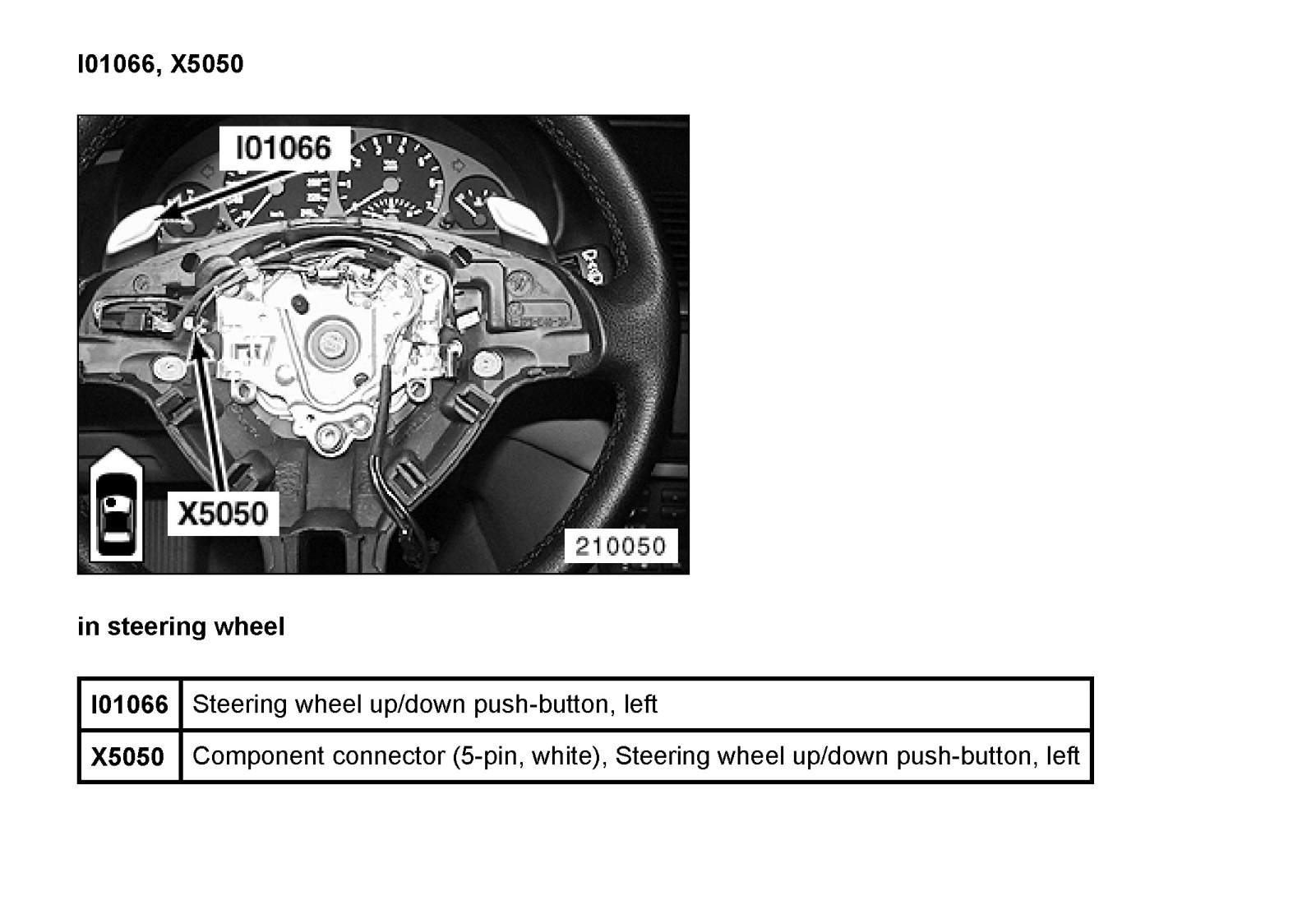 I01066, X5050

I01066

X5050

210050

in steering wheel

| I01066 | Steering wheel up/down push-button, left |
|---|---|
| X5050 | Component connector (5-pin, white), Steering wheel up/down push-button, left |