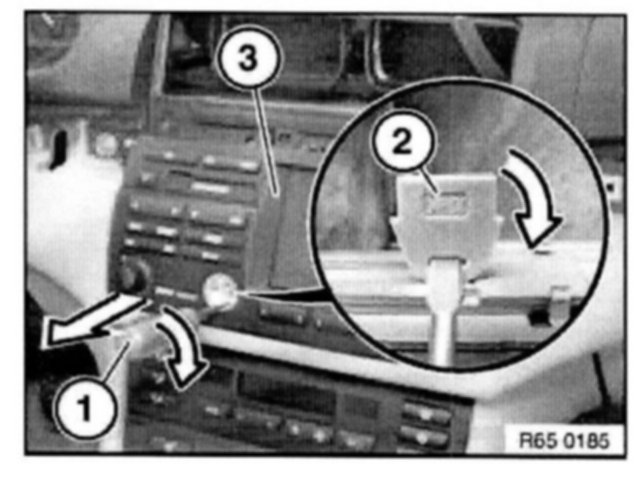 3
2
1
R65 0185